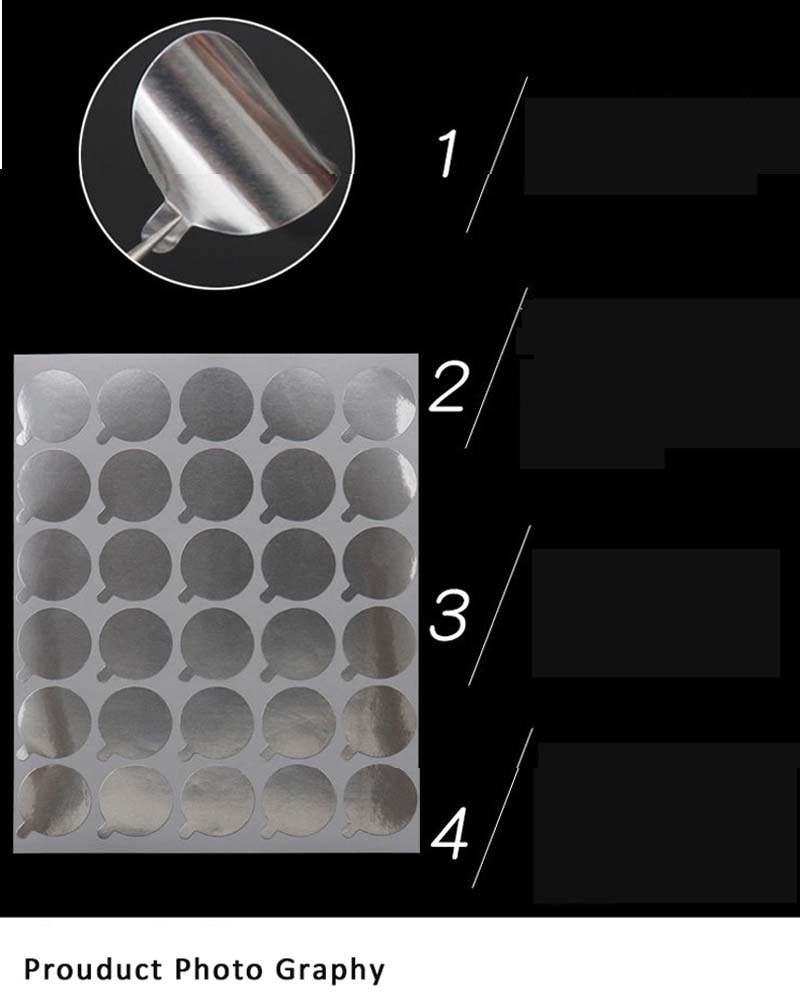 1

2

3

4

Prouduct Photo Graphy