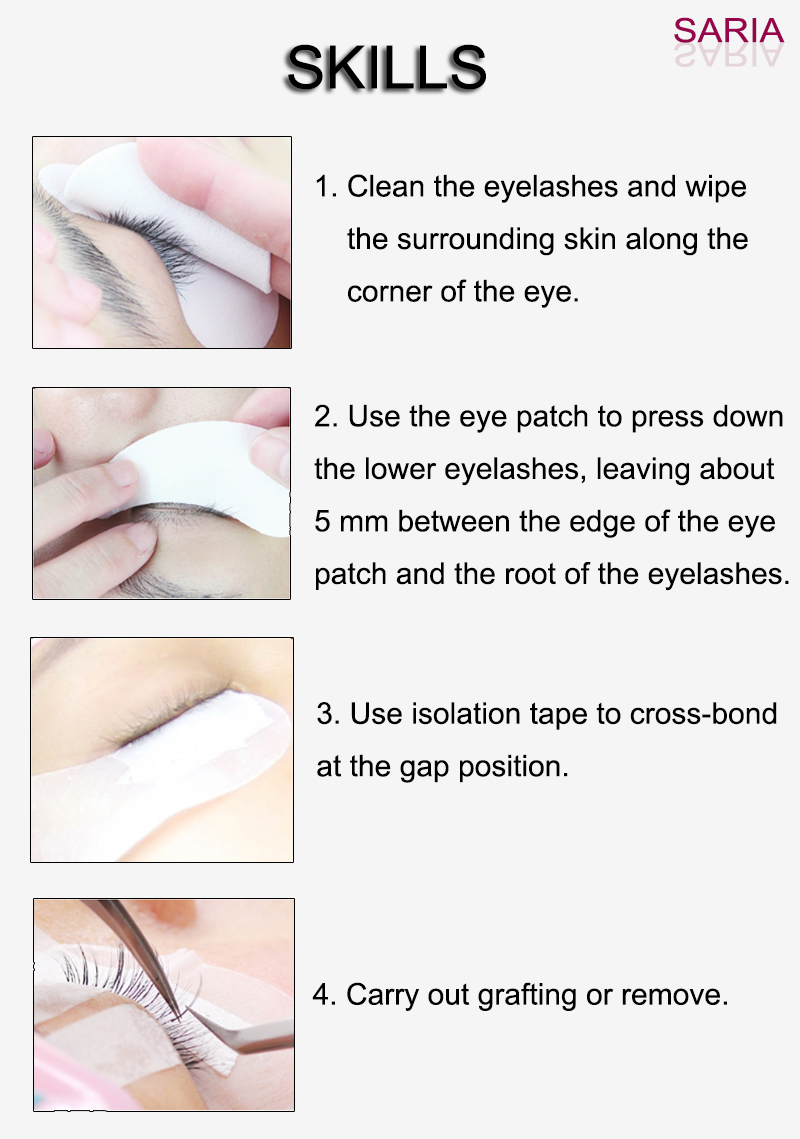 SARIA

SKILLS

1. Clean the eyelashes and wipe the surrounding skin along the corner of the eye.

2. Use the eye patch to press down the lower eyelashes, leaving about 5 mm between the edge of the eye patch and the root of the eyelashes.

3. Use isolation tape to cross-bond at the gap position.

4. Carry out grafting or remove.