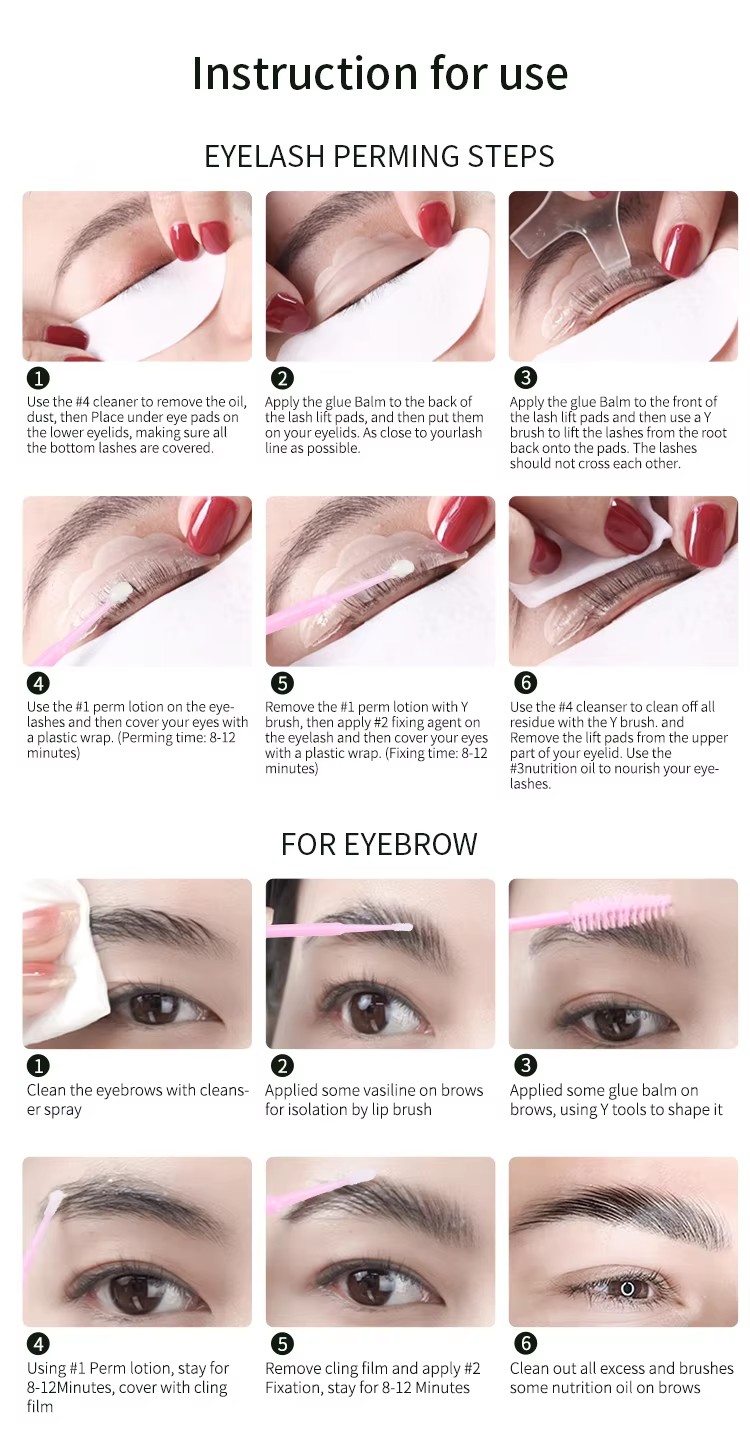 Instruction for use

EYELASH PERMING STEPS

1
Use the #4 cleaner to remove the oil, dust, then Place under eye pads on the lower eyelids, making sure all the bottom lashes are covered.

2
Apply the glue Balm to the back of the lash lift pads, and then put them on your eyelids. As close to yourlash line as possible.

3
Apply the glue Balm to the front of the lash lift pads and then use a Y brush to lift the lashes from the root back onto the pads. The lashes should not cross each other.

4
Use the #1 perm lotion on the eyelashes and then cover your eyes with a plastic wrap. (Perming time: 8-12 minutes)

5
Remove the #1 perm lotion with Y brush, then apply #2 fixing agent on the eyelash and then cover your eyes with a plastic wrap. (Fixing time: 8-12 minutes)

6
Use the #4 cleanser to clean off all residue with the Y brush. and Remove the lift pads from the upper part of your eyelid. Use the #3nutrition oil to nourish your eyelashes.

FOR EYEBROW

1
Clean the eyebrows with cleanser spray

2
Applied some vasiline on brows for isolation by lip brush

3
Applied some glue balm on brows, using Y tools to shape it

4
Using #1 Perm lotion, stay for 8-12Minutes, cover with cling film

5
Remove cling film and apply #2 Fixation, stay for 8-12 Minutes

6
Clean out all excess and brushes some nutrition oil on brows